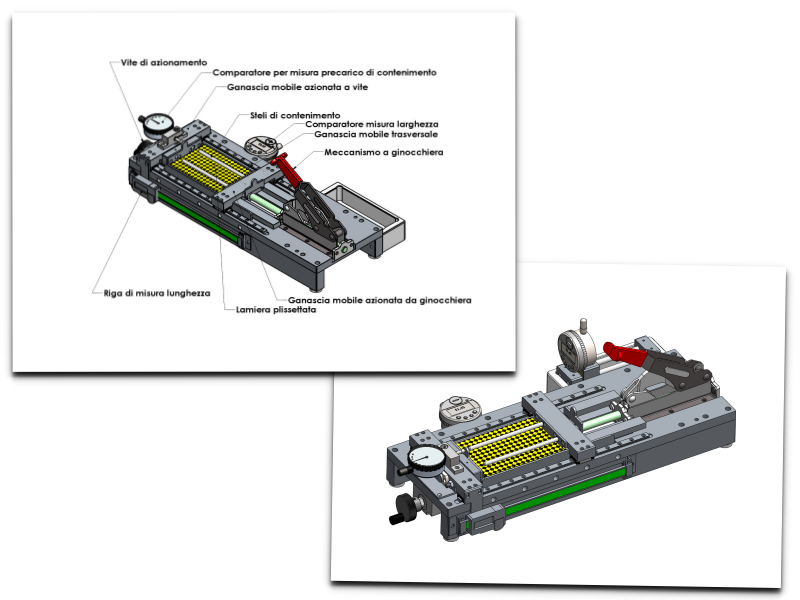 Vite di azionamento
Comparatore per misura precarico di contenimento
Ganascia mobile azionata a vite
Steli di contenimento
Comparatore misura larghezza
Ganascia mobile trasversale
Meccanismo a ginocchiera
Riga di misura lunghezza
Ganascia mobile azionata da ginocchiera
Lamiera plissettata